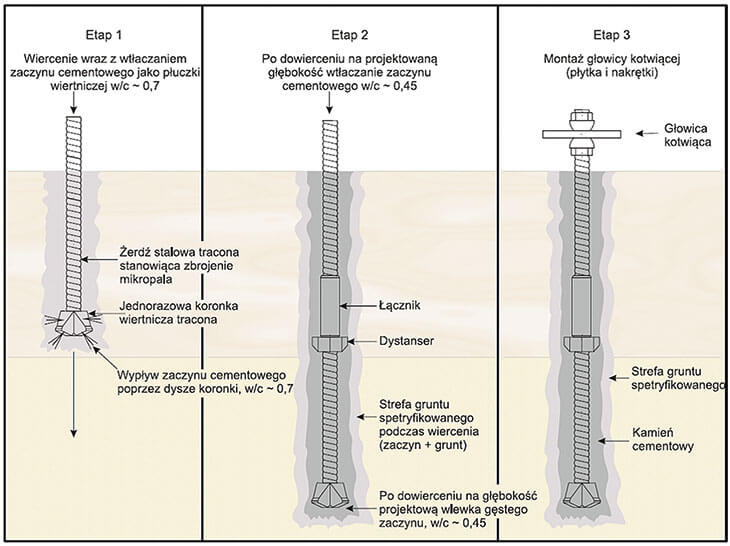 Etap 1

Wiercenie wraz z wtłaczaniem zaczynu cementowego jako płuczki wiertniczej w/c ~ 0,7

Żerdź stalowa tracona stanowiąca zbrojenie mikropala

Jednorazowa koronka wiertnicza tracona

Wypływ zaczynu cementowego poprzez dysze koronki, w/c ~ 0,7

Etap 2

Po dowierceniu na projektowaną głębokość wtłaczanie zaczynu cementowego w/c ~ 0,45

Łącznik

Dystanser

Strefa gruntu spetryfikowanego podczas wiercenia (zaczyn + grunt)

Po dowierceniu na głębokość projektową wlewka gęstego zaczynu, w/c ~ 0,45

Etap 3

Montaż głowicy kotwiącej (płytka i nakrętki)

Głowica kotwiąca

Strefa gruntu spetryfikowanego

Kamień cementowy