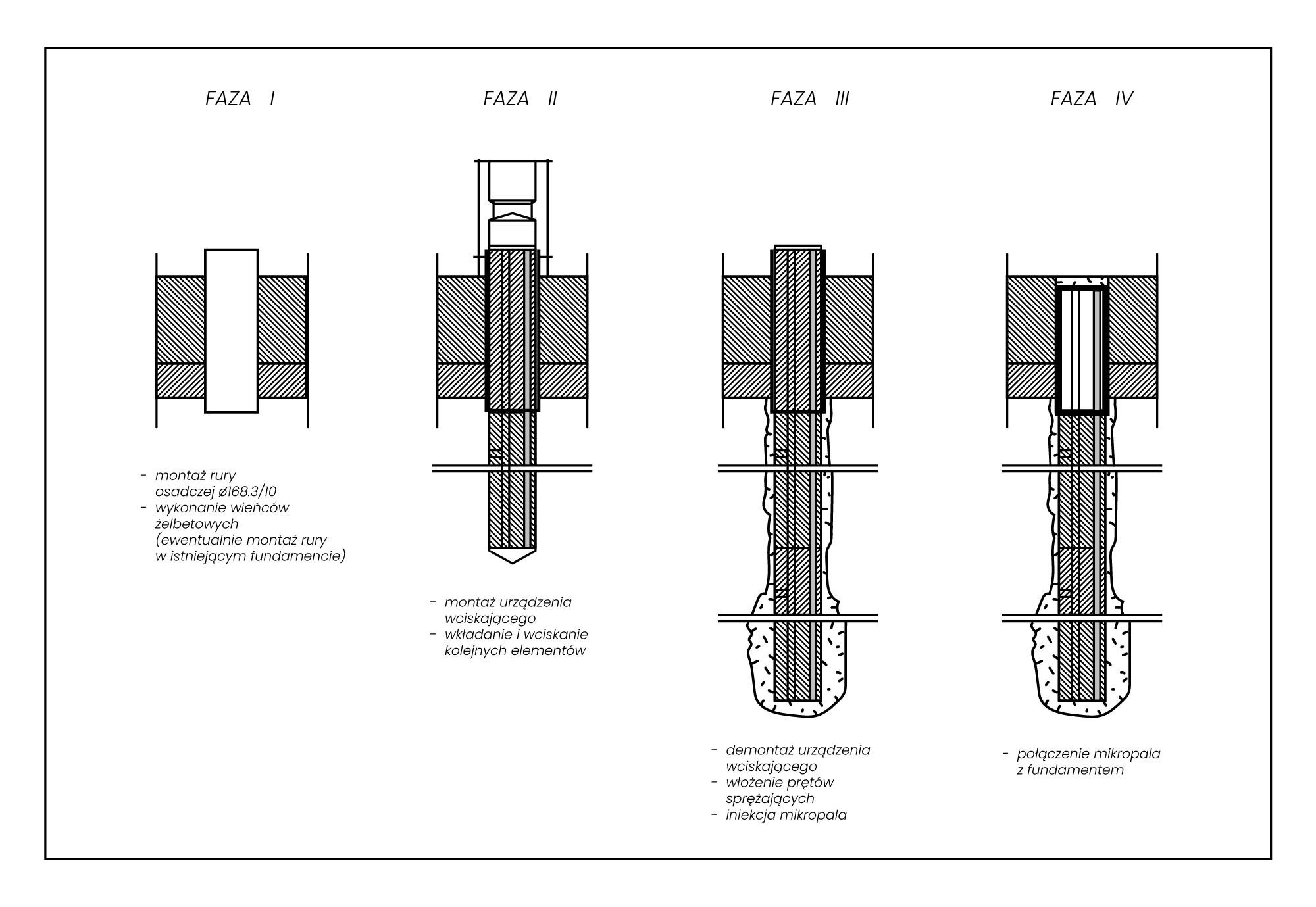 FAZA I

- montaż rury osadczej ø168.3/10
- wykonanie wieńców żelbetowych (ewentualnie montaż rury w istniejącym fundamencie)

FAZA II

- montaż urządzenia wciskającego
- wkładanie i wciskanie kolejnych elementów

FAZA III

- demontaż urządzenia wciskającego
- włożenie prętów sprężających
- iniekcja mikropala

FAZA IV

- połączenie mikropala z fundamentem